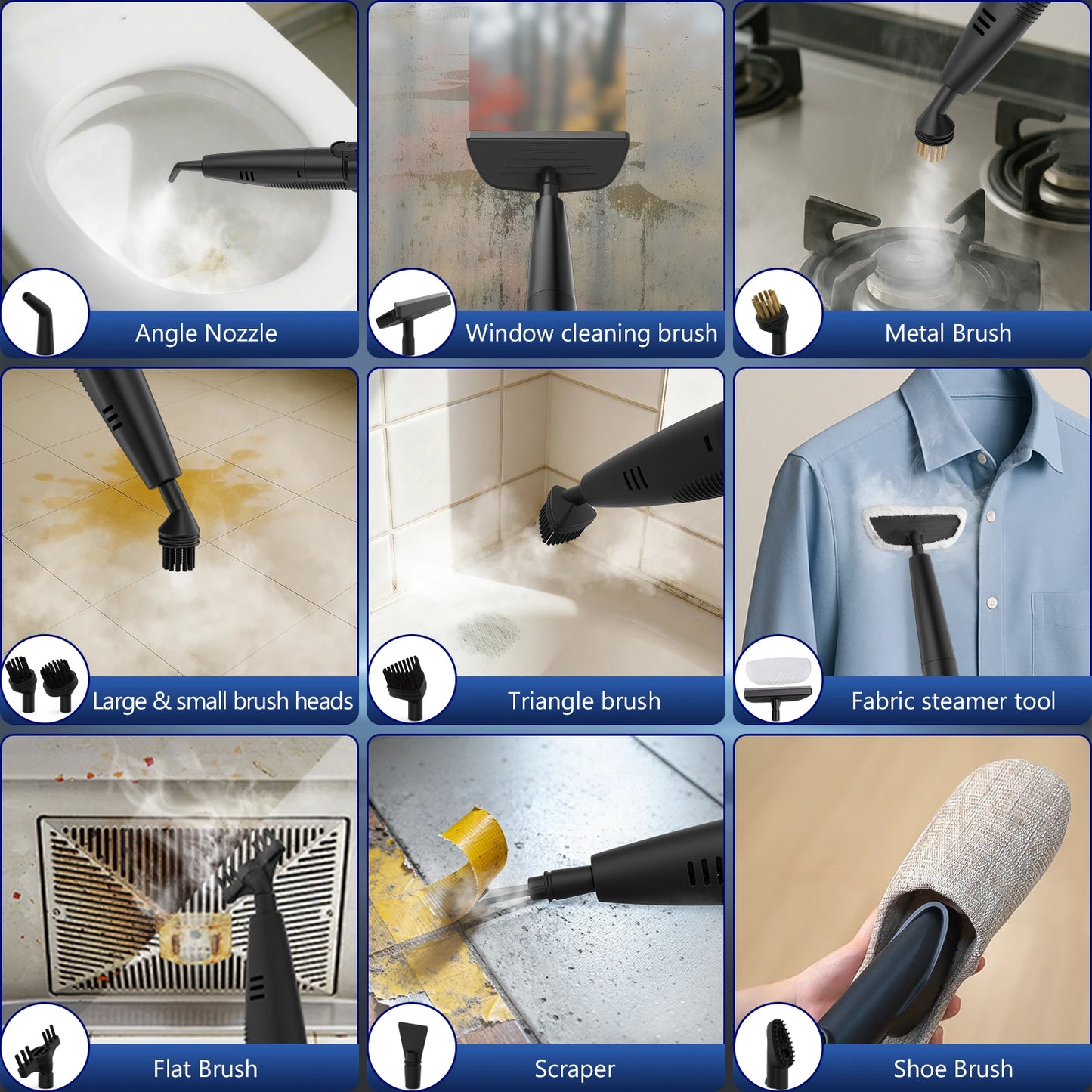 Angle Nozzle

Window cleaning brush

Metal Brush

Large & small brush heads

Triangle brush

Fabric steamer tool

Flat Brush

Scraper

Shoe Brush