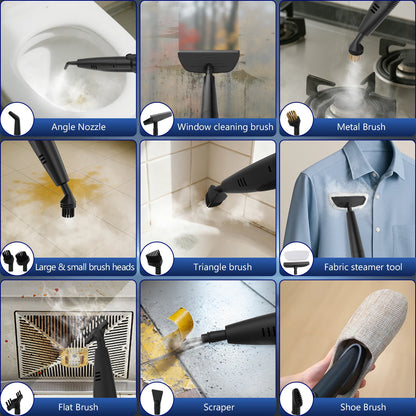 Angle Nozzle

Window cleaning brush

Metal Brush

Large & small brush heads

Triangle brush

Fabric steamer tool

Flat Brush

Scraper

Shoe Brush